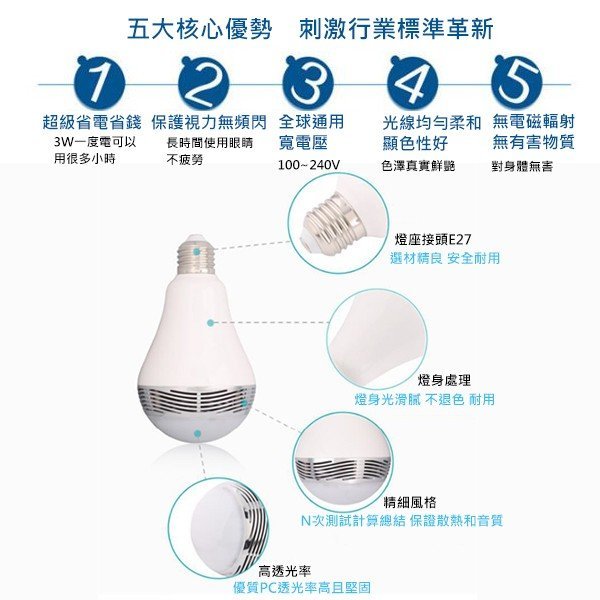 五大核心優勢　刺激行業標準革新

1
超級省電省錢
3W一度電可以用很多小時

2
保護視力無頻閃
長時間使用眼睛不疲勞

3
全球通用寬電壓
100~240V

4
光線均勻柔和顯色性好
色澤真實鮮艷

5
無電磁輻射無有害物質
對身體無害

燈座接頭E27
選材精良 安全耐用

燈身處理
燈身光滑膩 不退色 耐用

精細風格
N次測試計算總結 保證散熱和音質

高透光率
優質PC透光率高且堅固